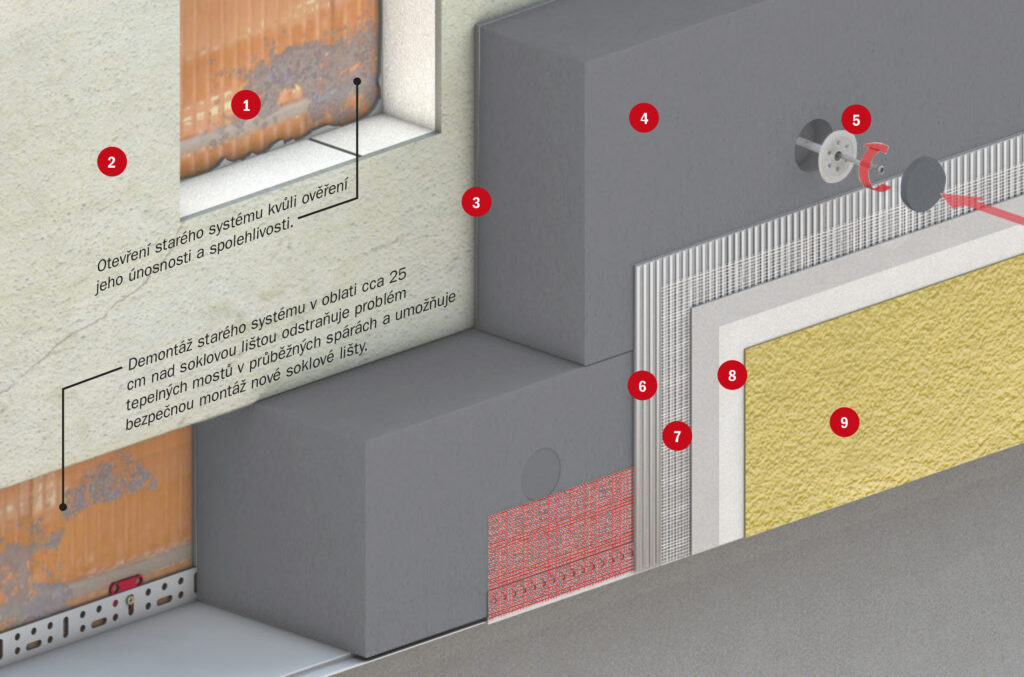 1

2

Otevření starého systému kvůli ověření jeho únosnosti a spolehlivosti.

Demontáž starého systému v oblati cca 25 cm nad soklovou lištou odstraňuje problém tepelných mostů v průběžných spárách a umožňuje bezpečnou montáž nové soklové lišty.

3

4

5

6

7

8

9